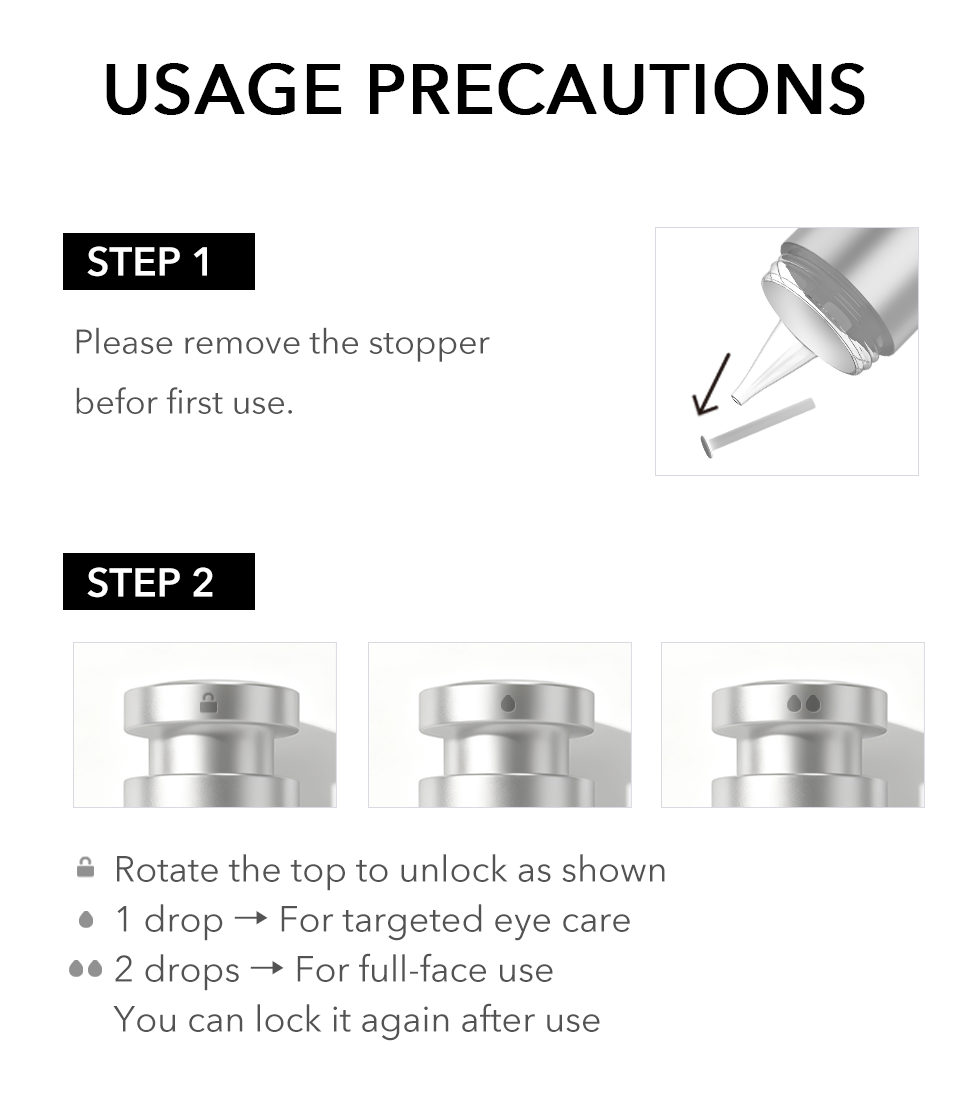 USAGE PRECAUTIONS

STEP 1

Please remove the stopper befor first use.

STEP 2

Rotate the top to unlock as shown
1 drop → For targeted eye care
2 drops → For full-face use
You can lock it again after use