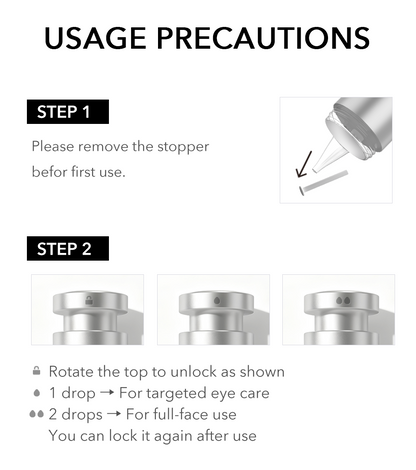 USAGE PRECAUTIONS

STEP 1

Please remove the stopper befor first use.

STEP 2

Rotate the top to unlock as shown
1 drop → For targeted eye care
2 drops → For full-face use
You can lock it again after use